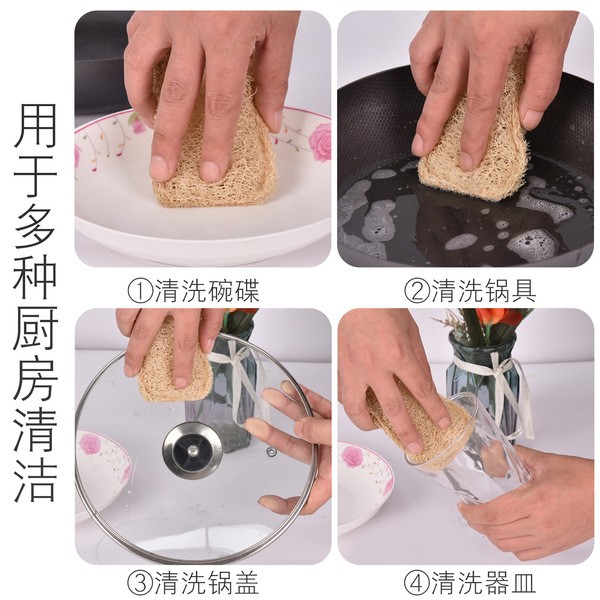 用于多种厨房清洁

①清洗碗碟

②清洗锅具

③清洗锅盖

④清洗器皿